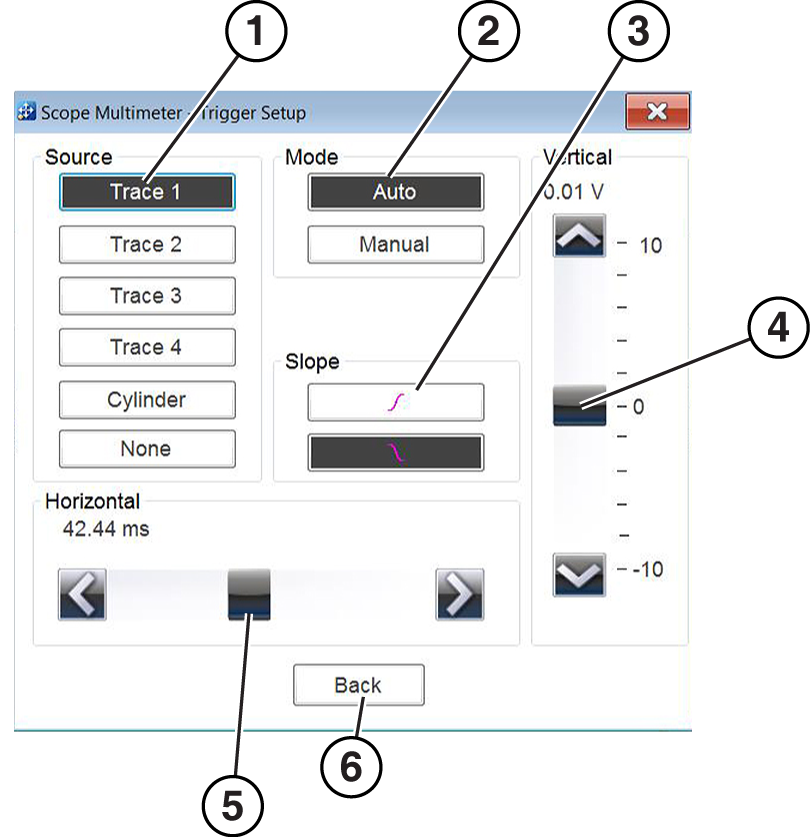 1
2
3

Scope Multimeter - Trigger Setup

Source
Trace 1
Trace 2
Trace 3
Trace 4
Cylinder
None

Mode
Auto
Manual

Slope

Vertical
0.01 V
10
0
-10

4

Horizontal
42.44 ms

Back

5
6