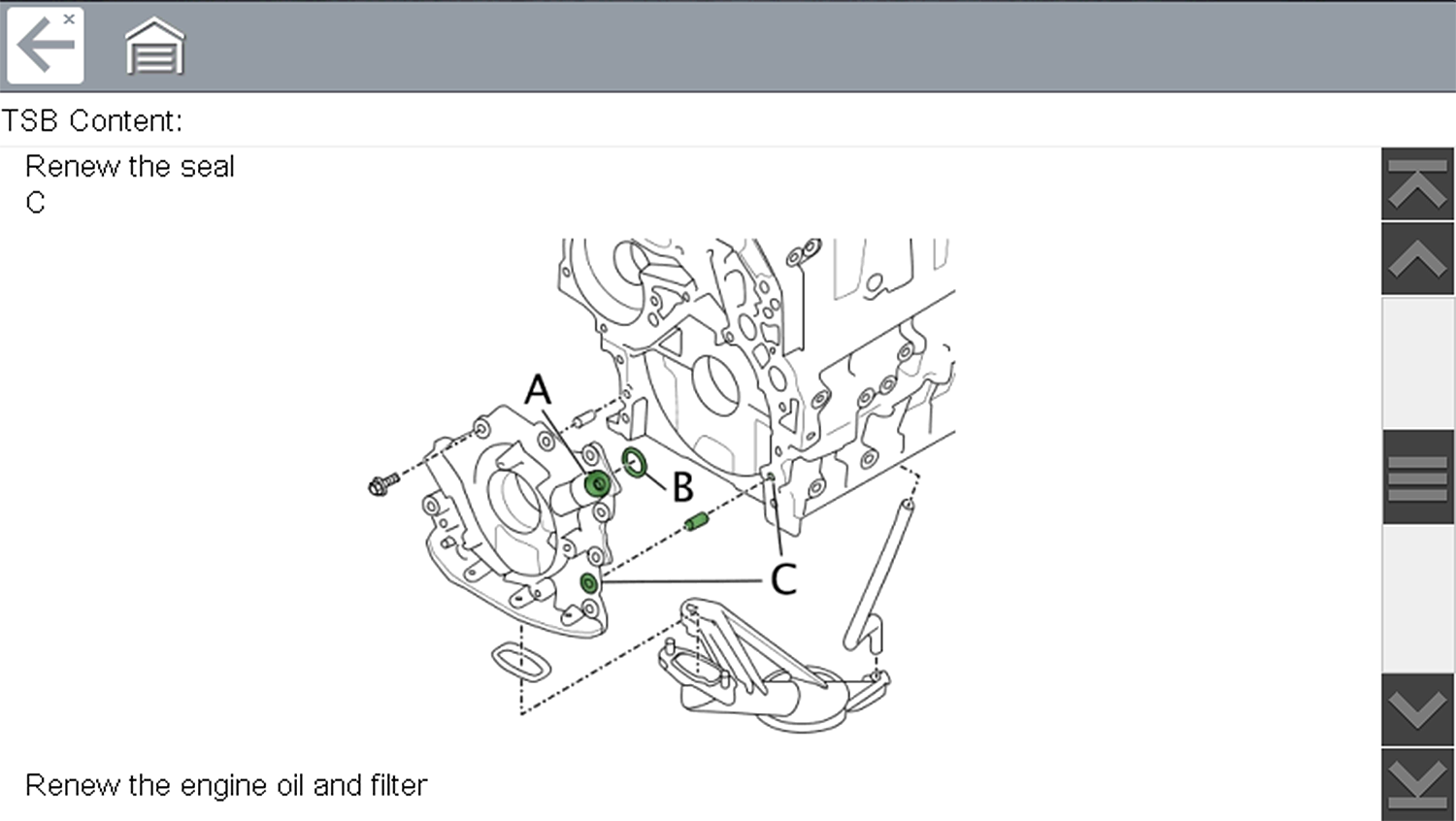 TSB Content:

Renew the seal
C

A
B
C

Renew the engine oil and filter