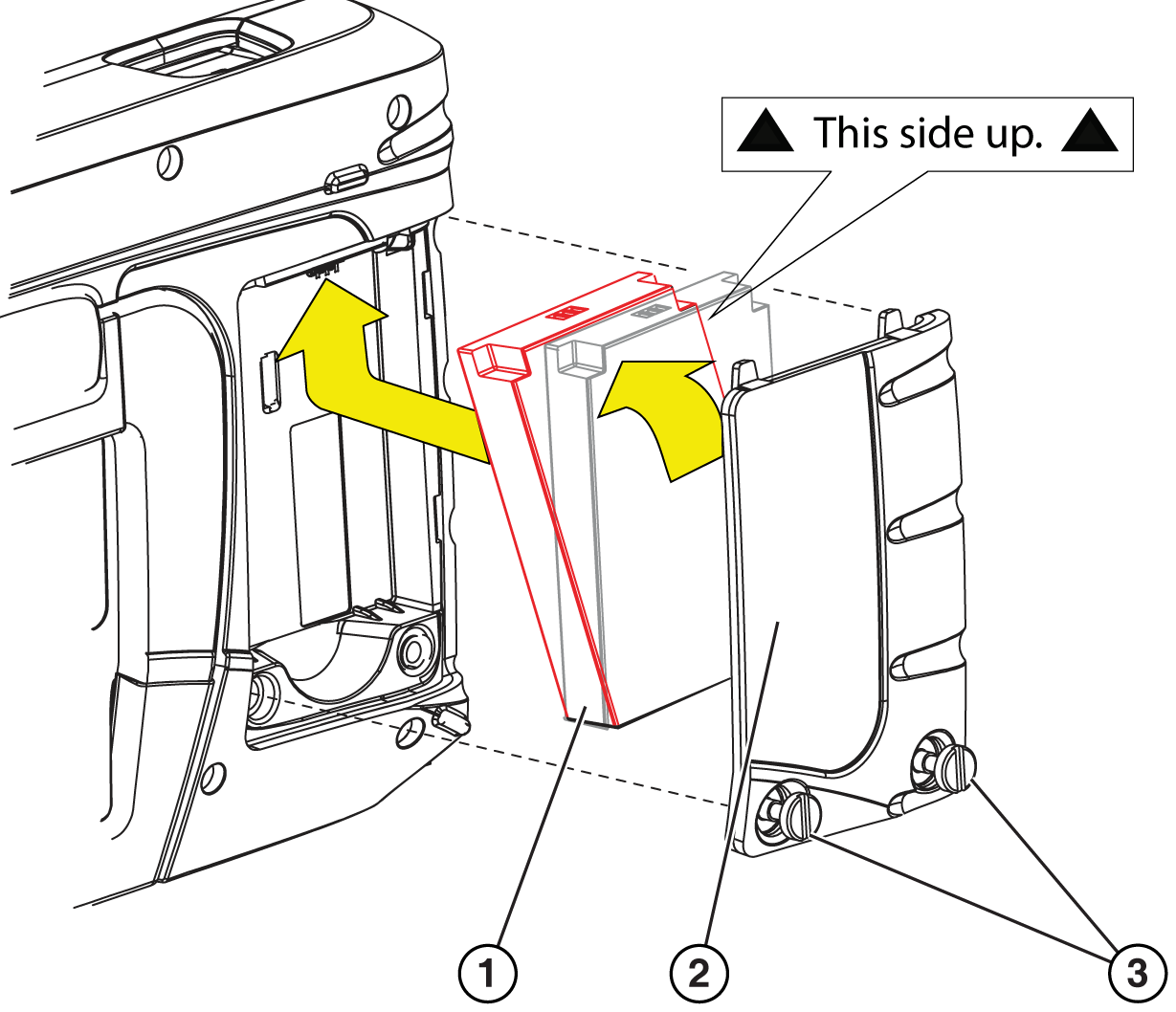 ▲ This side up. ▲

1

2

3