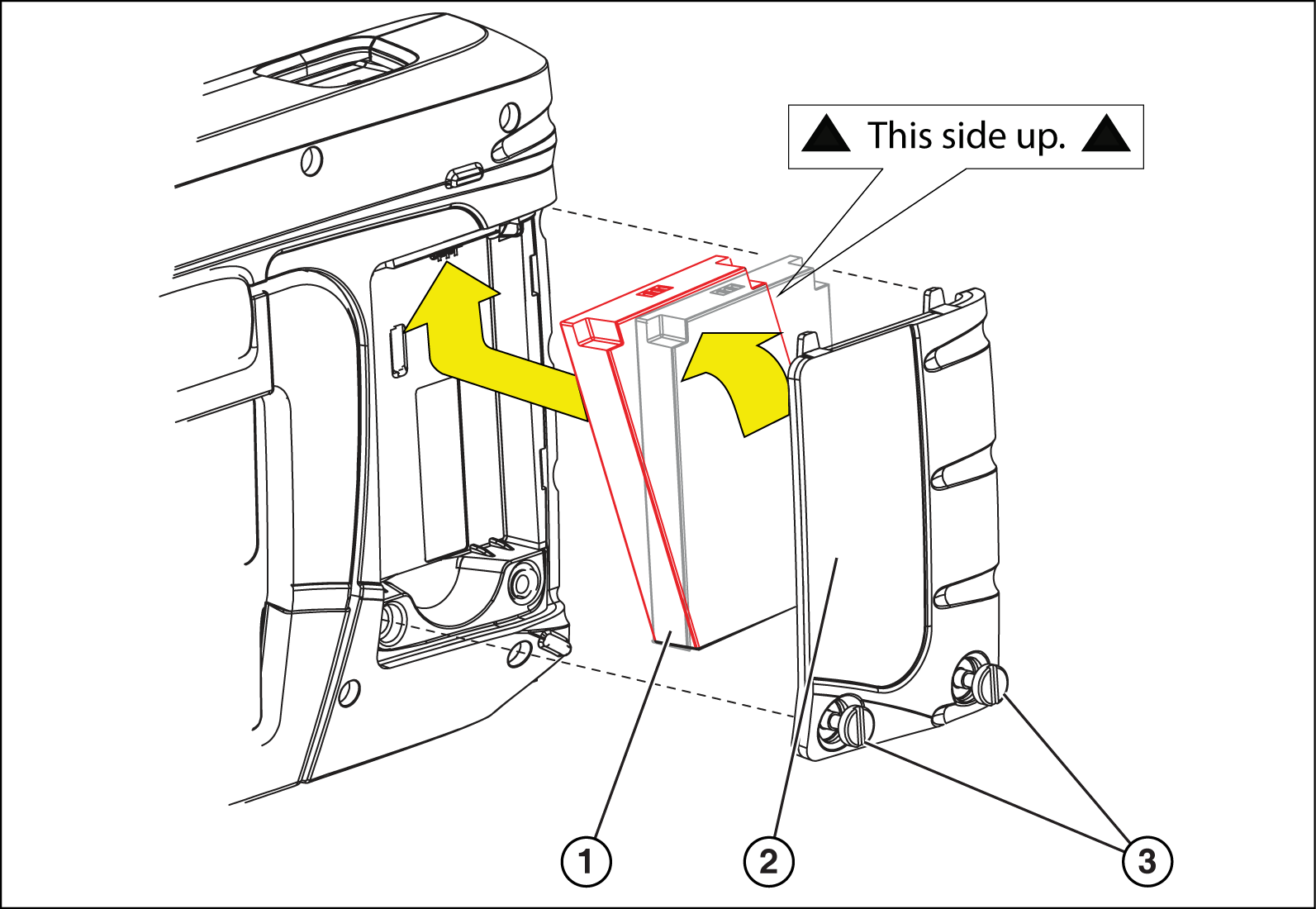 ▲ This side up. ▲

1

2

3