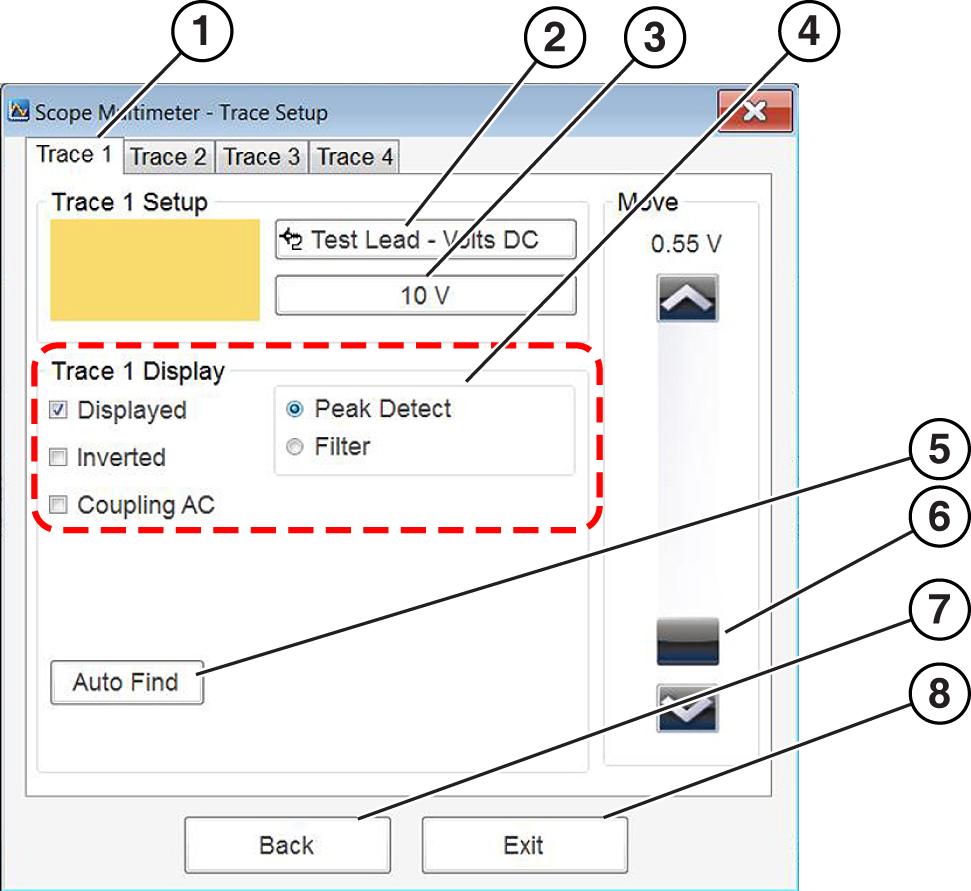 1
2
3
4
Scope Multimeter - Trace Setup
Trace 1 Trace 2 Trace 3 Trace 4
Trace 1 Setup
Test Lead - Volts DC
10 V
Move
0.55 V
Trace 1 Display
Displayed
Inverted
Coupling AC
Peak Detect
Filter
5
6
7
8
Auto Find
Back
Exit