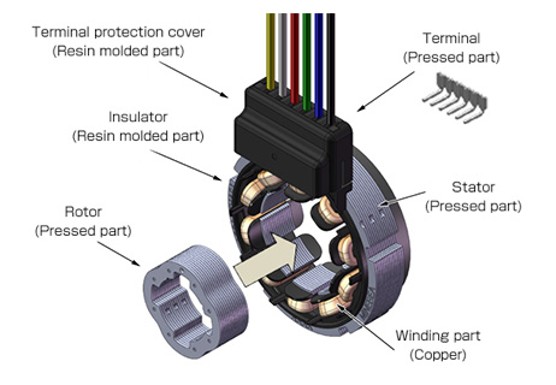 Terminal protection cover
(Resin molded part)

Terminal
(Pressed part)

Insulator
(Resin molded part)

Stator
(Pressed part)

Rotor
(Pressed part)

Winding part
(Copper)