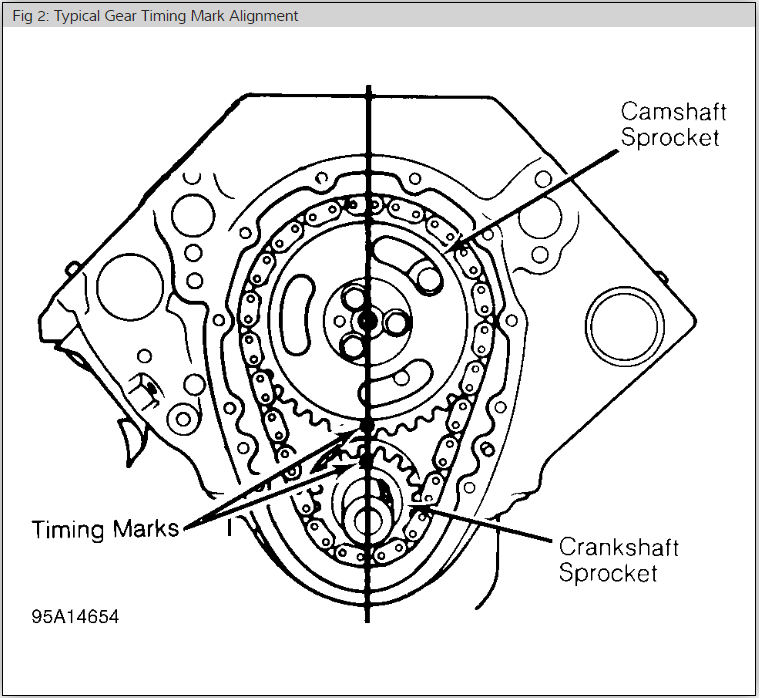 Fig 2: Typical Gear Timing Mark Alignment

Camshaft Sprocket

Timing Marks

Crankshaft Sprocket

95A14654