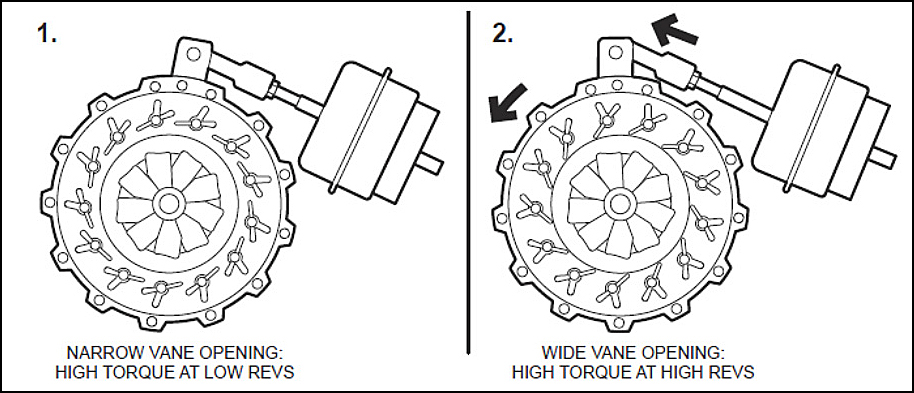 1.

NARROW VANE OPENING:
HIGH TORQUE AT LOW REVS

2.

WIDE VANE OPENING:
HIGH TORQUE AT HIGH REVS